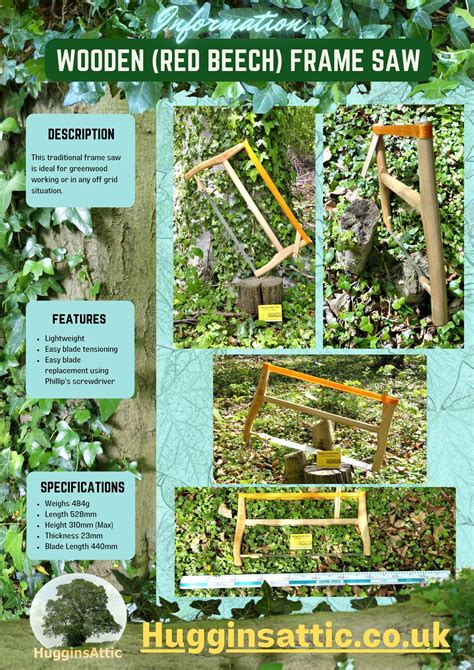 Information...

WOODEN (RED BEECH) FRAME SAW

DESCRIPTION

This traditional frame saw is ideal for greenwood working or in any off grid situation.

FEATURES

- Lightweight
- Easy blade tensioning
- Easy blade replacement using Phillip's screwdriver

SPECIFICATIONS

- Weighs 484g
- Length 528mm
- Height 310mm (Max)
- Thickness 23mm
- Blade Length 440mm

HugginsAttic

Hugginsattic.co.uk