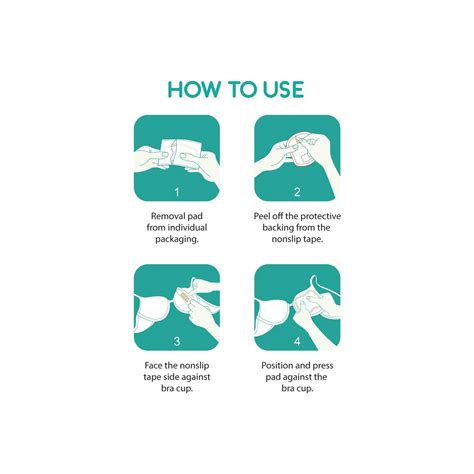 HOW TO USE

1

Removal pad from individual packaging.

2

Peel off the protective backing from the nonslip tape.

3

Face the nonslip tape side against bra cup.

4

Position and press pad against the bra cup.