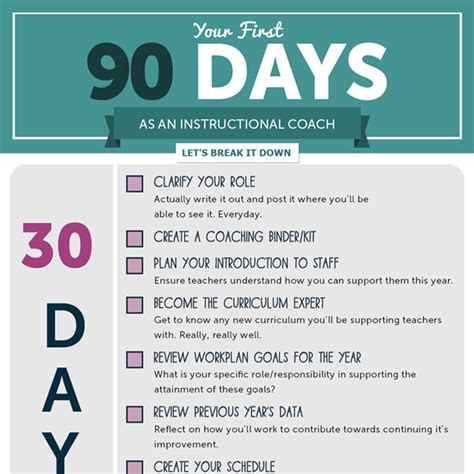 Your First
90 DAYS
AS AN INSTRUCTIONAL COACH
LET'S BREAK IT DOWN

30
D
A
Y

CLARIFY YOUR ROLE
Actually write it out and post it where you'll be able to see it. Everyday.

CREATE A COACHING BINDER/KIT

PLAN YOUR INTRODUCTION TO STAFF
Ensure teachers understand how you can support them this year.

BECOME THE CURRICULUM EXPERT
Get to know any new curriculum you'll be supporting teachers with. Really, really well.

REVIEW WORKPLAN GOALS FOR THE YEAR
What is your specific role/responsibility in supporting the attainment of these goals?

REVIEW PREVIOUS YEAR'S DATA
Reflect on how you'll work to contribute towards continuing it's improvement.

CREATE YOUR SCHEDULE