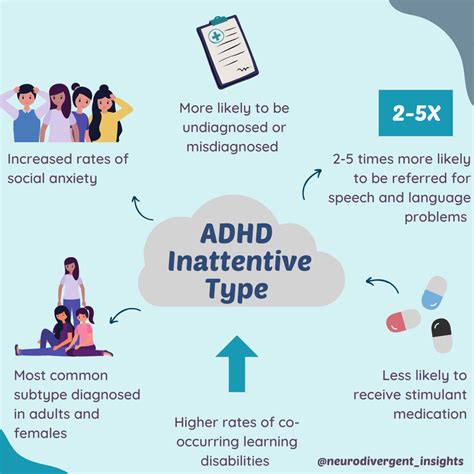 More likely to be undiagnosed or misdiagnosed

Increased rates of social anxiety

2-5X

2-5 times more likely to be referred for speech and language problems

ADHD Inattentive Type

Most common subtype diagnosed in adults and females

Higher rates of co-occurring learning disabilities

Less likely to receive stimulant medication

@neurodivergent_insights