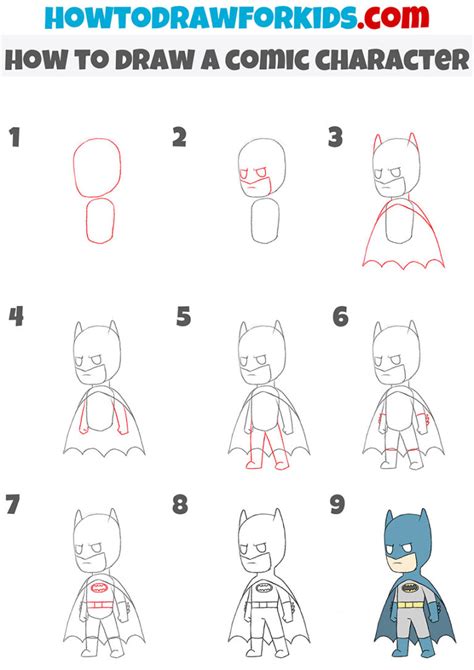 HOWTODRAWFORKIDS.com

HOW TO DRAW A COMIC CHARACTER

1

2

3

4

5

6

7

8

9