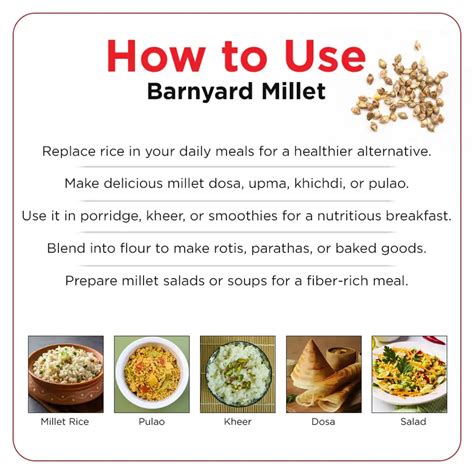 How to Use
Barnyard Millet

Replace rice in your daily meals for a healthier alternative.

Make delicious millet dosa, upma, khichdi, or pulao.

Use it in porridge, kheer, or smoothies for a nutritious breakfast.

Blend into flour to make rotis, parathas, or baked goods.

Prepare millet salads or soups for a fiber-rich meal.

Millet Rice

Pulao

Kheer

Dosa

Salad