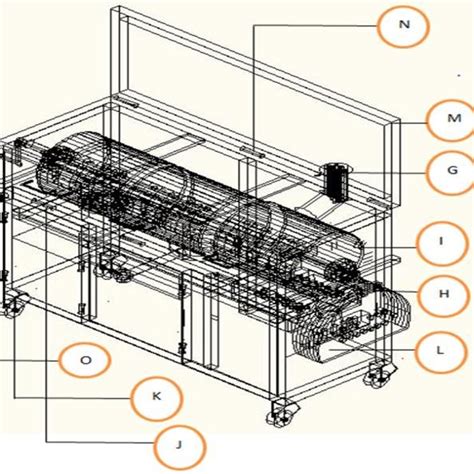 N

M

G

I

H

L

O

K

J