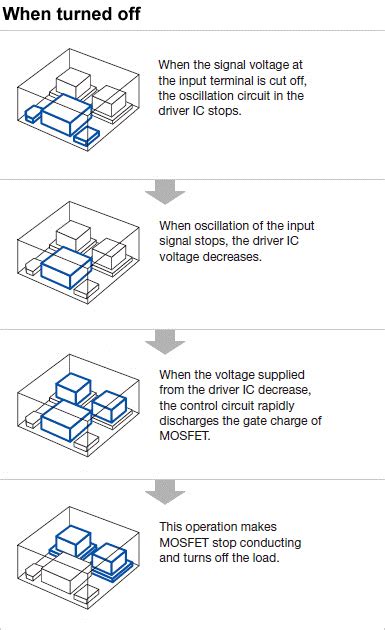 When turned off

When the signal voltage at the input terminal is cut off, the oscillation circuit in the driver IC stops.

When oscillation of the input signal stops, the driver IC voltage decreases.

When the voltage supplied from the driver IC decrease, the control circuit rapidly discharges the gate charge of MOSFET.

This operation makes MOSFET stop conducting and turns off the load.