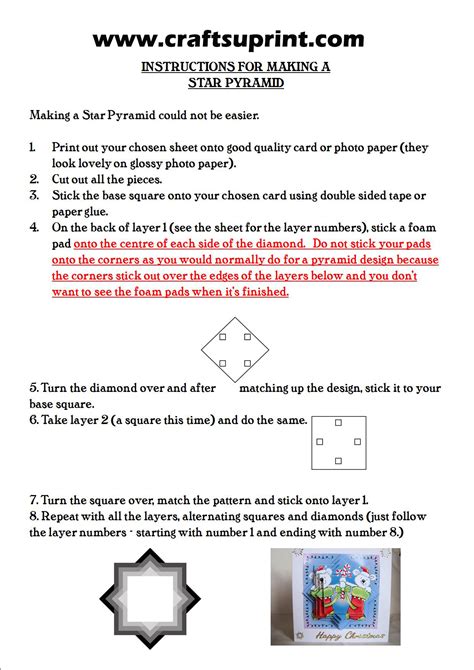 www.craftsuprint.com

INSTRUCTIONS FOR MAKING A STAR PYRAMID

Making a Star Pyramid could not be easier.

1. Print out your chosen sheet onto good quality card or photo paper (they look lovely on glossy photo paper).
2. Cut out all the pieces.
3. Stick the base square onto your chosen card using double sided tape or paper glue.
4. On the back of layer 1 (see the sheet for the layer numbers), stick a foam pad onto the centre of each side of the diamond. Do not stick your pads onto the corners as you would normally do for a pyramid design because the corners stick out over the edges of the layers below and you don't want to see the foam pads when it's finished.

5. Turn the diamond over and after matching up the design, stick it to your base square.
6. Take layer 2 (a square this time) and do the same.

7. Turn the square over, match the pattern and stick onto layer 1.
8. Repeat with all the layers, alternating squares and diamonds (just follow the layer numbers - starting with number 1 and ending with number 8.)

Happy Christmas