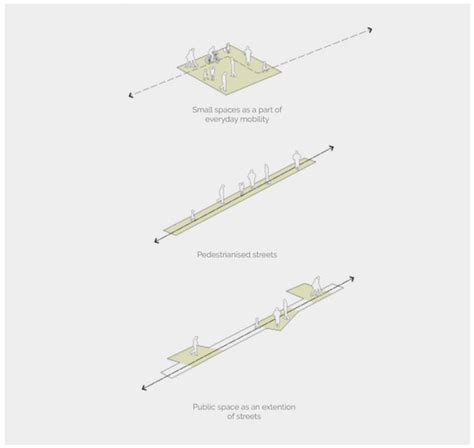 Small spaces as a part of everyday mobility

Pedestrianised streets

Public space as an extention of streets