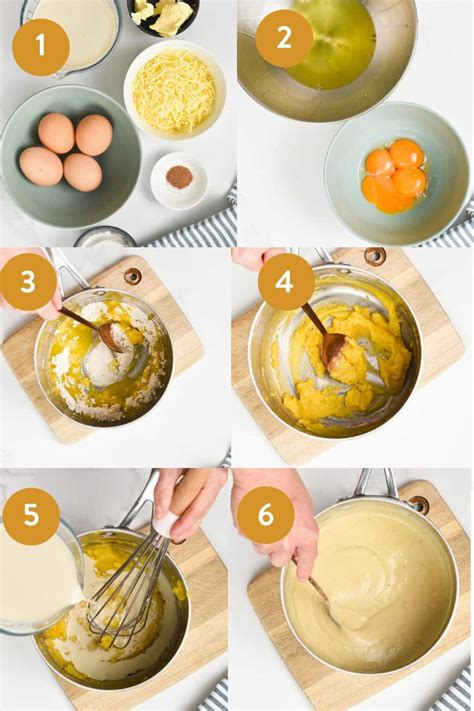 1
2
3
4
5
6