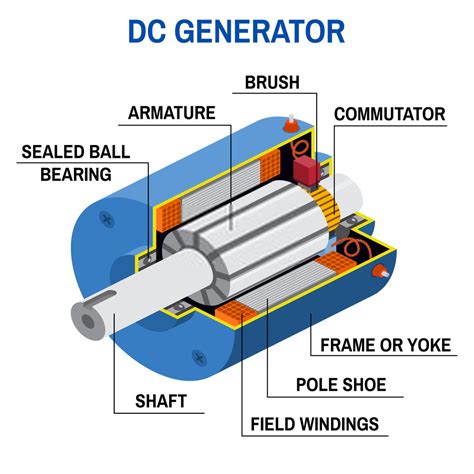 DC GENERATOR

BRUSH

ARMATURE

COMMUTATOR

SEALED BALL BEARING

FRAME OR YOKE

POLE SHOE

SHAFT

FIELD WINDINGS