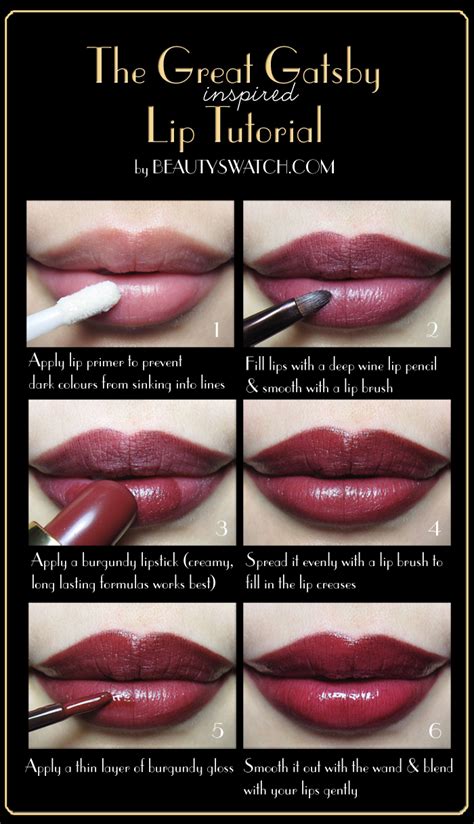 The Great Gatsby
inspired
Lip Tutorial
by BEAUTYSWATCH.COM

1
Apply lip primer to prevent dark colours from sinking into lines

2
Fill lips with a deep wine lip pencil & smooth with a lip brush

3
Apply a burgundy lipstick (creamy, long lasting formulas works best)

4
Spread it evenly with a lip brush to fill in the lip creases

5
Apply a thin layer of burgundy gloss

6
Smooth it out with the wand & blend with your lips gently