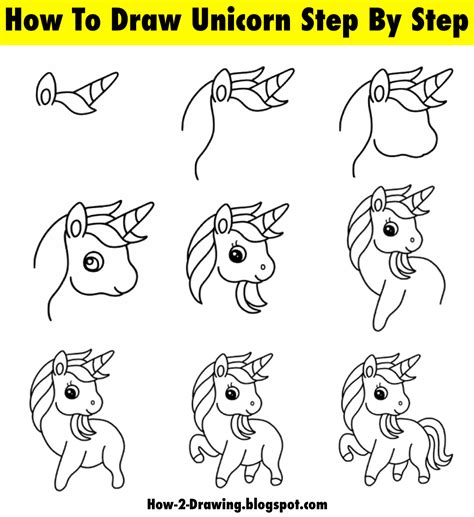 How To Draw Unicorn Step By Step

How-2-Drawing.blogspot.com