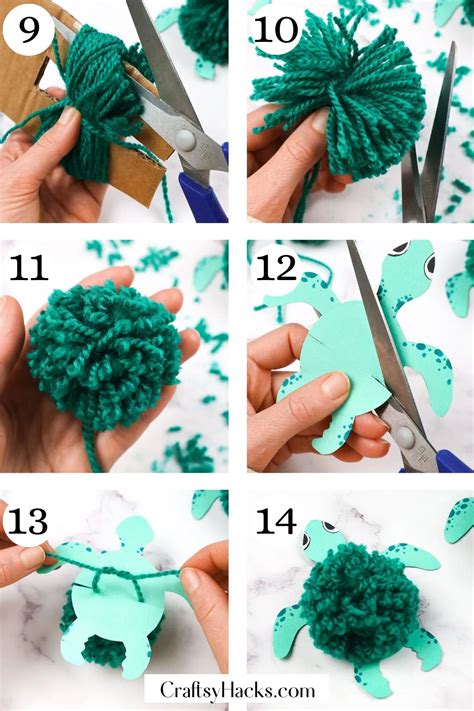 9

10

11

12

13

14

CraftsyHacks.com