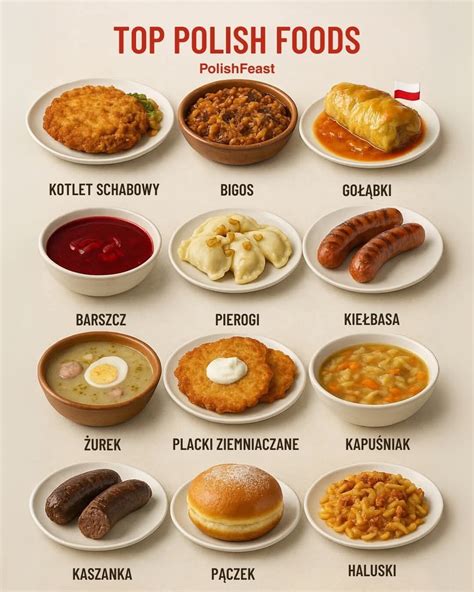 TOP POLISH FOODS

PolishFeast

KOTLET SCHABOWY

BIGOS

GOŁĄBKI

BARSZCZ

PIEROGI

KIEŁBASA

ŻUREK

PLACKI ZIEMNIACZANE

KAPUŚNIAK

KASZANKA

PĄCZEK

HALUSKI