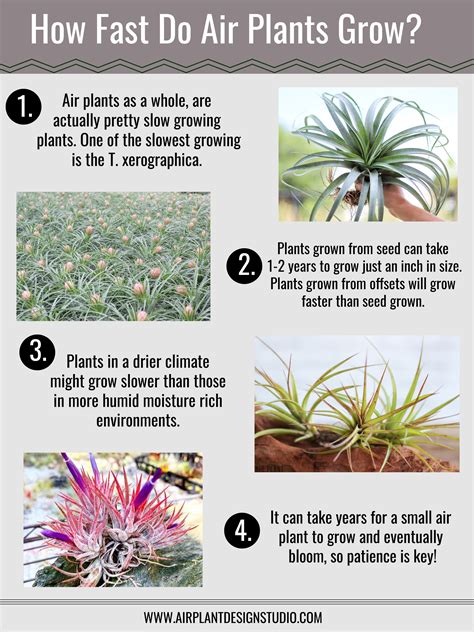 How Fast Do Air Plants Grow?

1. Air plants as a whole, are actually pretty slow growing plants. One of the slowest growing is the T. xerographica.

2. Plants grown from seed can take 1-2 years to grow just an inch in size. Plants grown from offsets will grow faster than seed grown.

3. Plants in a drier climate might grow slower than those in more humid moisture rich environments.

4. It can take years for a small air plant to grow and eventually bloom, so patience is key!

WWW.AIRPLANTDESIGNSTUDIO.COM