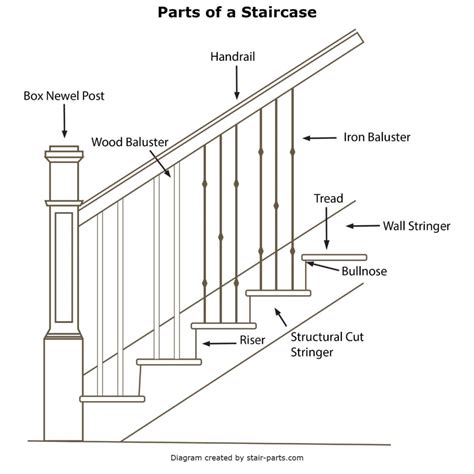 Parts of a Staircase

Handrail

Box Newel Post

Wood Baluster

Iron Baluster

Tread

Wall Stringer

Bullnose

Riser

Structural Cut Stringer

Diagram created by stair-parts.com