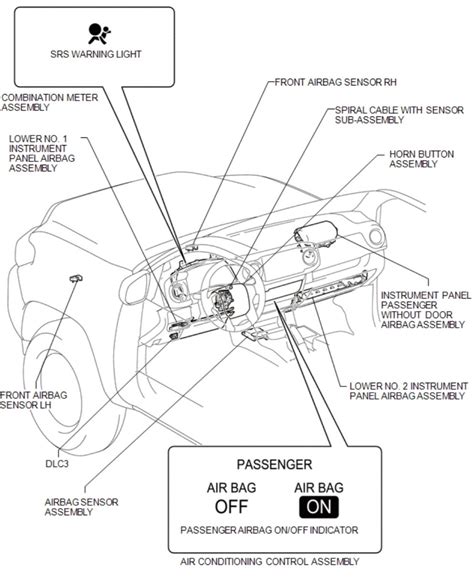 SRS WARNING LIGHT

COMBINATION METER ASSEMBLY

LOWER NO. 1 INSTRUMENT PANEL AIRBAG ASSEMBLY

FRONT AIRBAG SENSOR RH

SPIRAL CABLE WITH SENSOR SUB-ASSEMBLY

HORN BUTTON ASSEMBLY

INSTRUMENT PANEL PASSENGER WITHOUT DOOR AIRBAG ASSEMBLY

LOWER NO. 2 INSTRUMENT PANEL AIRBAG ASSEMBLY

FRONT AIRBAG SENSOR LH

DLC3

AIRBAG SENSOR ASSEMBLY

PASSENGER

AIR BAG OFF

AIR BAG ON

PASSENGER AIRBAG ON/OFF INDICATOR

AIR CONDITIONING CONTROL ASSEMBLY