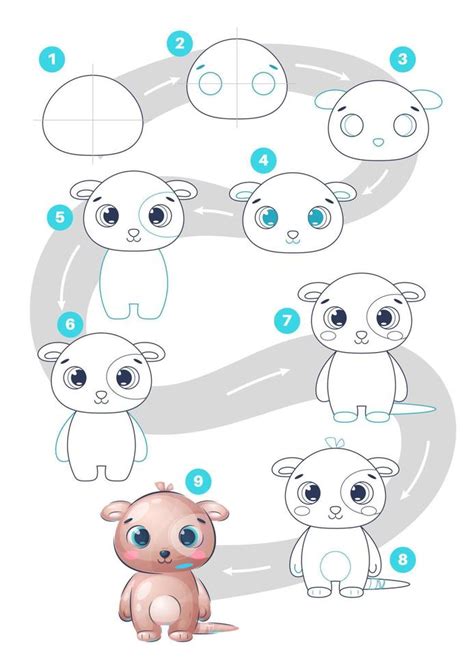 1
2
3
4
5
6
7
8
9