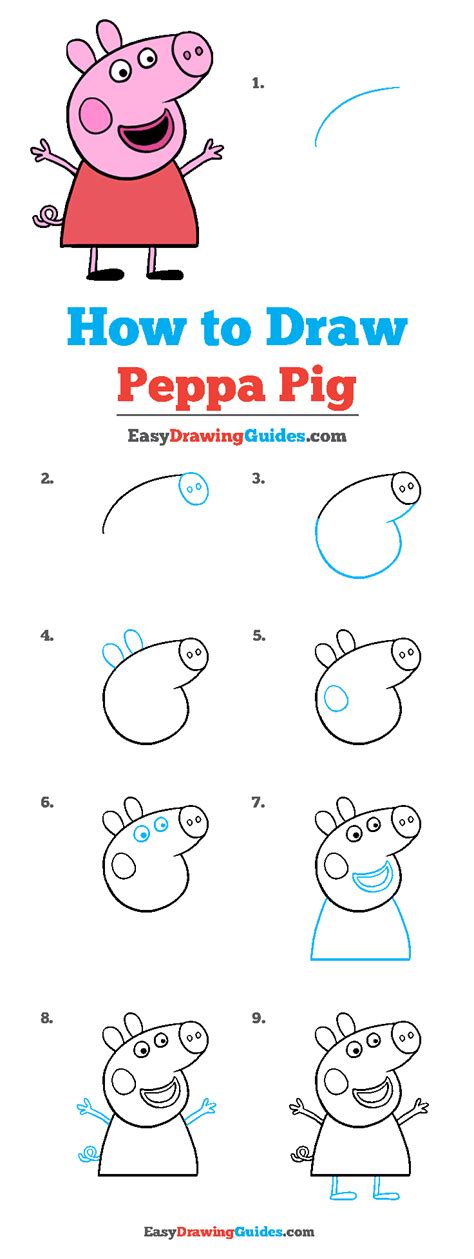 1.

How to Draw
Peppa Pig

EasyDrawingGuides.com

2.

3.

4.

5.

6.

7.

8.

9.

EasyDrawingGuides.com