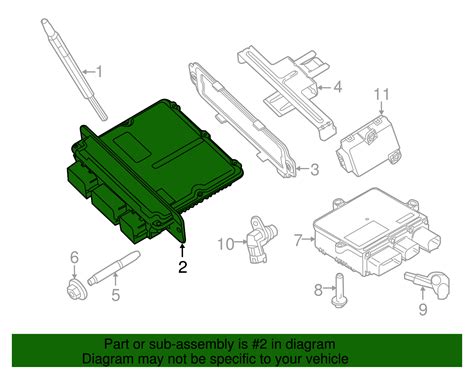 1
4
11
3
2
10
7
6
5
8
9

Part or sub-assembly is #2 in diagram
Diagram may not be specific to your vehicle