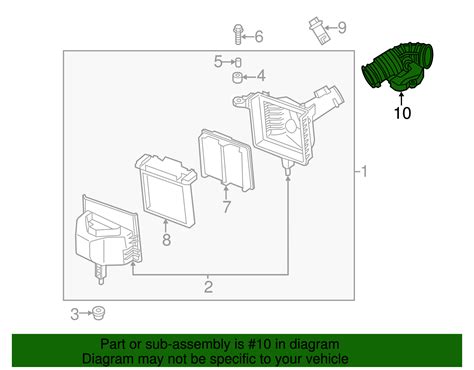 6
9
5
4
10
1
7
8
2
3

Part or sub-assembly is #10 in diagram
Diagram may not be specific to your vehicle