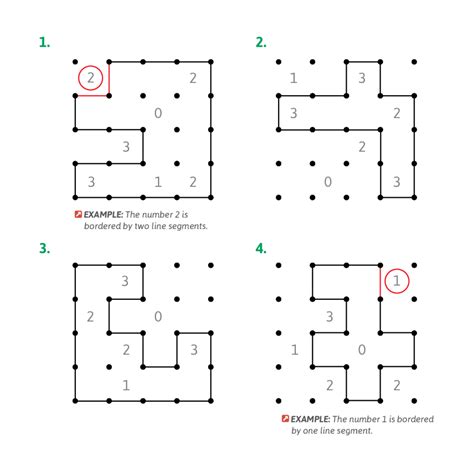 1.

2 2
0
3
3 1 2

EXAMPLE: The number 2 is bordered by two line segments.

2.

1 3
3 2
2
0 3

3.

3
2 0
2 3
1

4.

1
3
1 0
2 2

EXAMPLE: The number 1 is bordered by one line segment.