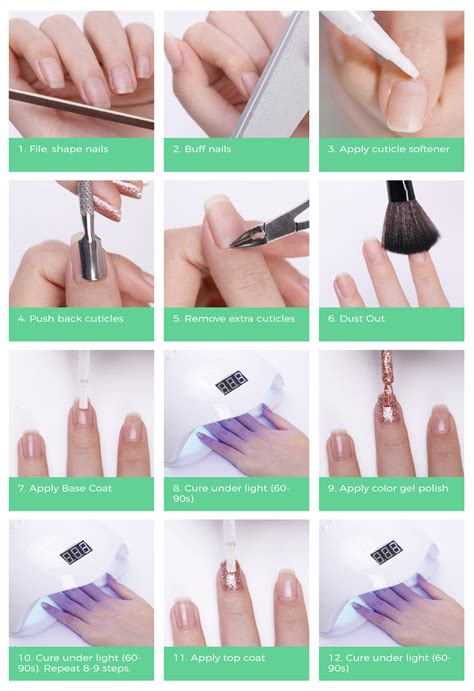 1. File, shape nails

2. Buff nails

3. Apply cuticle softener

4. Push back cuticles

5. Remove extra cuticles

6. Dust Out

7. Apply Base Coat

8. Cure under light (60-90s)

9. Apply color gel polish

10. Cure under light (60-90s). Repeat 8-9 steps.

11. Apply top coat

12. Cure under light (60-90s)