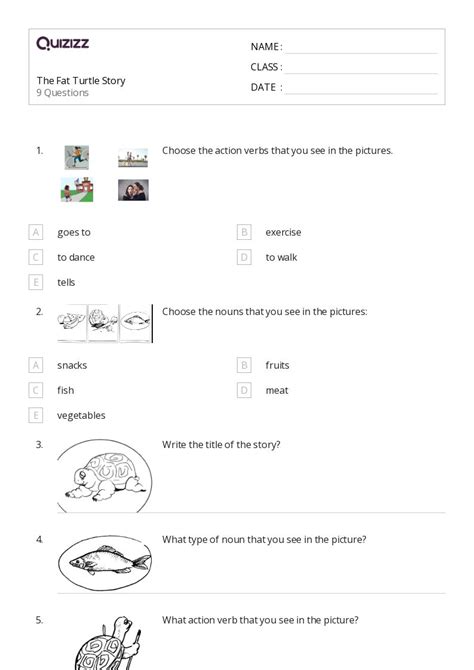 Quizizz

The Fat Turtle Story
9 Questions

NAME :
CLASS :
DATE :

1. Choose the action verbs that you see in the pictures.

A goes to
B exercise
C to dance
D to walk
E tells

2. Choose the nouns that you see in the pictures:

A snacks
B fruits
C fish
D meat
E vegetables

3. Write the title of the story?

4. What type of noun that you see in the picture?

5. What action verb that you see in the picture?