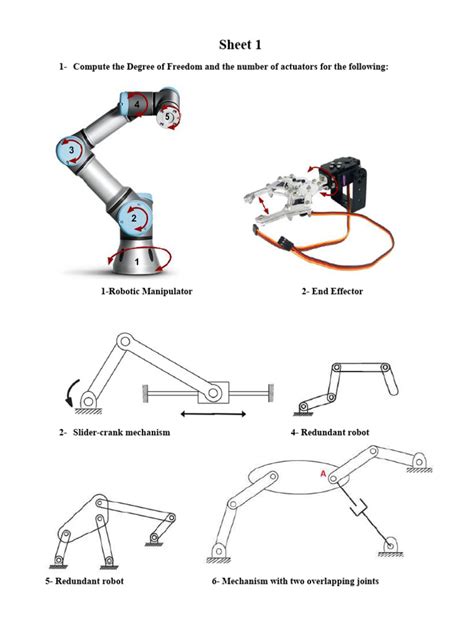 Sheet 1

1- Compute the Degree of Freedom and the number of actuators for the following:

4

5

3

2

1

1-Robotic Manipulator

2- End Effector

2- Slider-crank mechanism

4- Redundant robot

A

5- Redundant robot

6- Mechanism with two overlapping joints