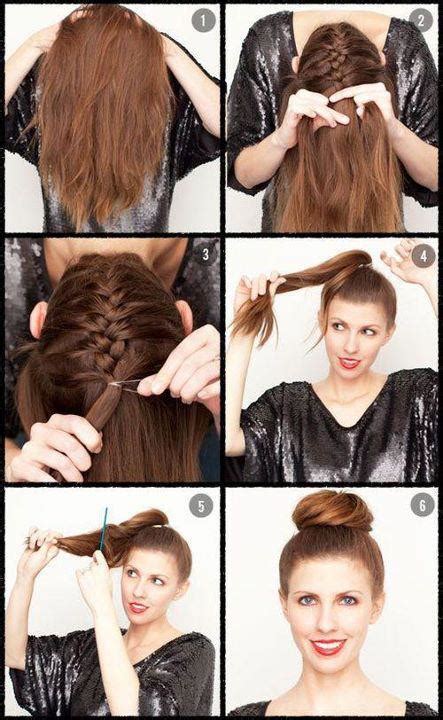 1

2

3

4

5

6