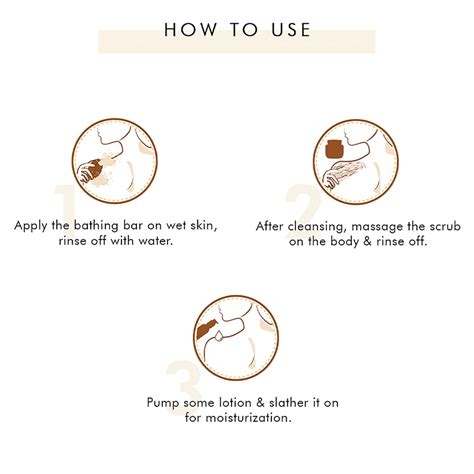 HOW TO USE

1

Apply the bathing bar on wet skin, rinse off with water.

2

After cleansing, massage the scrub on the body & rinse off.

3

Pump some lotion & slather it on for moisturization.