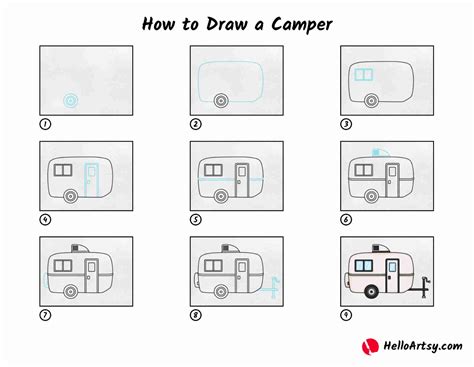 How to Draw a Camper

1

2

3

4

5

6

7

8

9

HelloArtsy.com