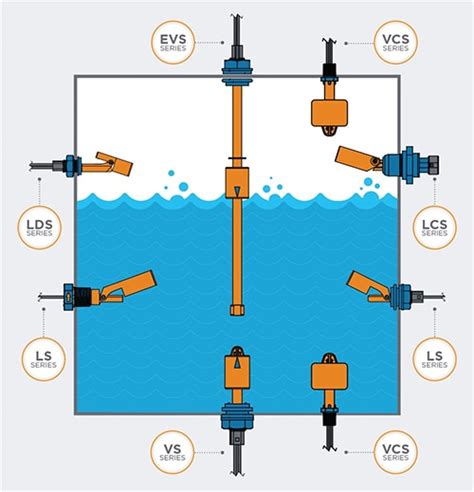 EVS
SERIES

VCS
SERIES

LDS
SERIES

LCS
SERIES

LS
SERIES

LS
SERIES

VS
SERIES

VCS
SERIES