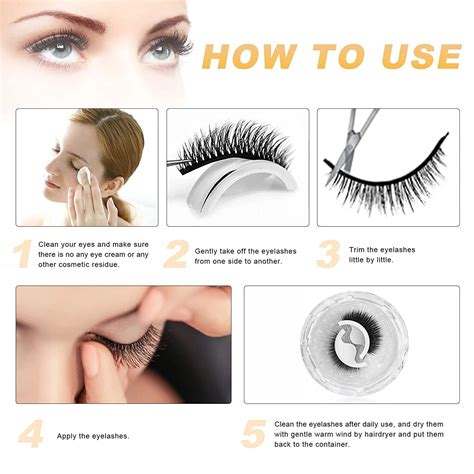 HOW TO USE

1 Clean your eyes and make sure there is no any eye cream or any other cosmetic residue.

2 Gently take off the eyelashes from one side to another.

3 Trim the eyelashes little by little.

4 Apply the eyelashes.

5 Clean the eyelashes after daily use, and dry them with gentle warm wind by hairdryer and put them back to the container.