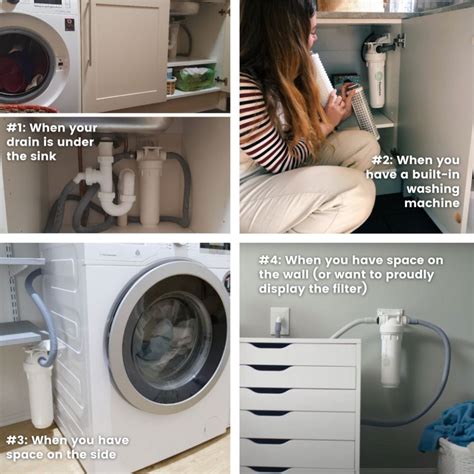 #1: When your drain is under the sink

#2: When you have a built-in washing machine

#3: When you have space on the side

#4: When you have space on the wall (or want to proudly display the filter)