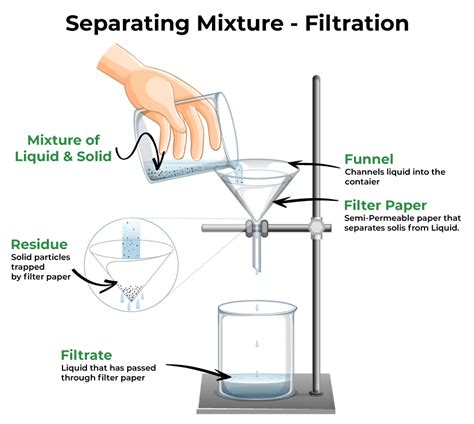 Separating Mixture - Filtration

Mixture of Liquid & Solid

Funnel
Channels liquid into the contaier

Filter Paper
Semi-Permeable paper that separates solis from Liquid.

Residue
Solid particles trapped by filter paper

Filtrate
Liquid that has passed through filter paper