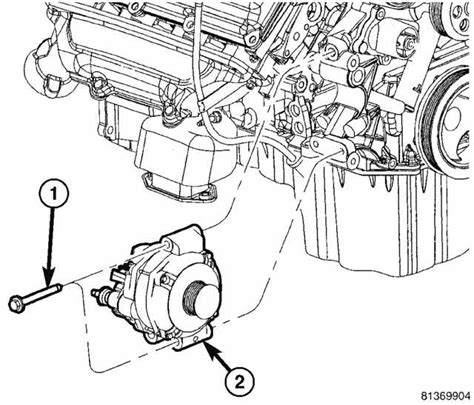 1

2

81369904