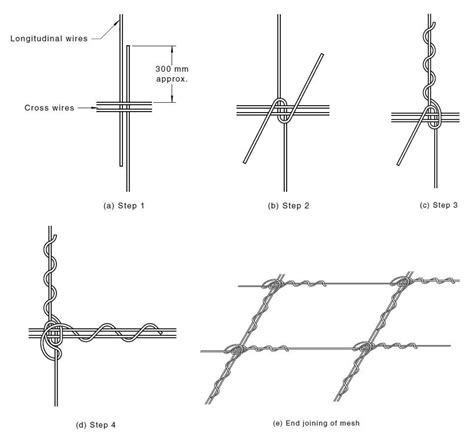 Longitudinal wires

300 mm approx.

Cross wires

(a) Step 1

(b) Step 2

(c) Step 3

(d) Step 4

(e) End joining of mesh