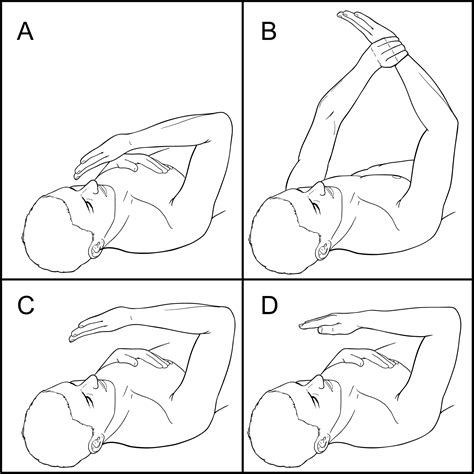 A

B

C

D