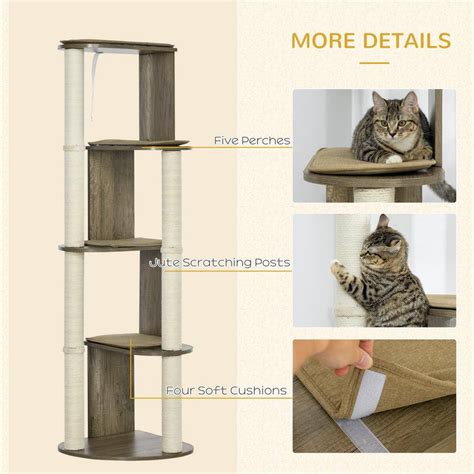 MORE DETAILS

Five Perches

Jute Scratching Posts

Four Soft Cushions