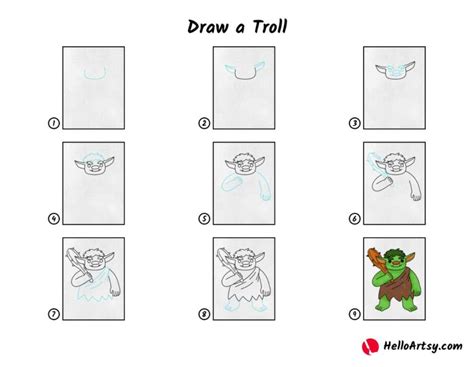 Draw a Troll

1

2

3

4

5

6

7

8

9

HelloArtsy.com