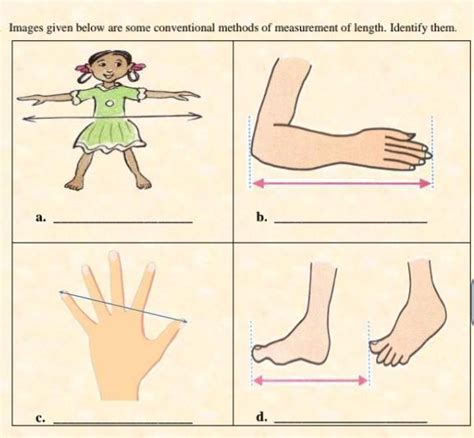 Images given below are some conventional methods of measurement of length. Identify them.

a. ____________

b. ____________

c. ____________

d. ____________