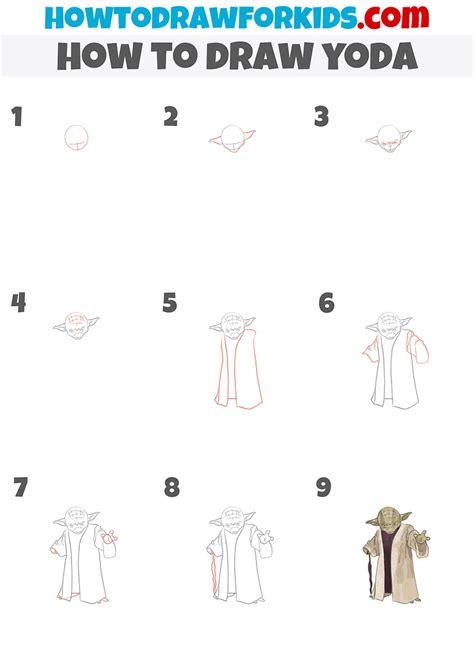 HOWTODRAWFORKIDS.com
HOW TO DRAW YODA

1

2

3

4

5

6

7

8

9