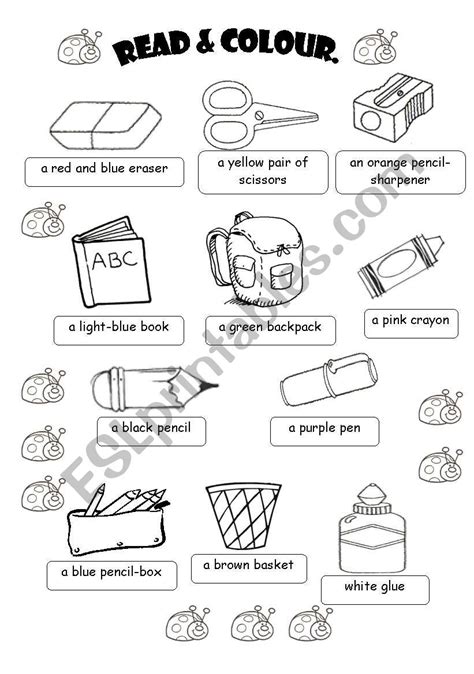 READ & COLOUR.

a red and blue eraser

a yellow pair of scissors

an orange pencil-sharpener

ABC

a light-blue book

a green backpack

a pink crayon

a black pencil

a purple pen

a blue pencil-box

a brown basket

white glue

ESLprintables.com