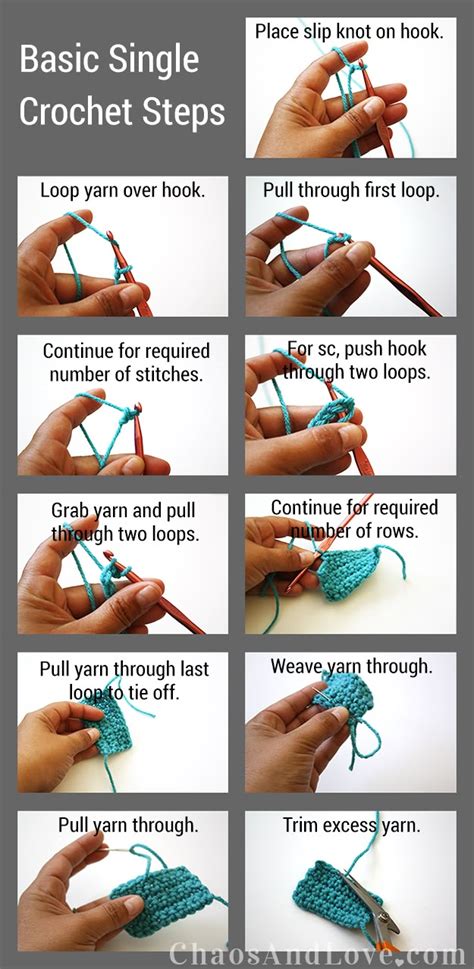 Basic Single Crochet Steps

Place slip knot on hook.

Loop yarn over hook.

Pull through first loop.

Continue for required number of stitches.

For sc, push hook through two loops.

Grab yarn and pull through two loops.

Continue for required number of rows.

Pull yarn through last loop to tie off.

Weave yarn through.

Pull yarn through.

Trim excess yarn.

ChaosAndLove.com