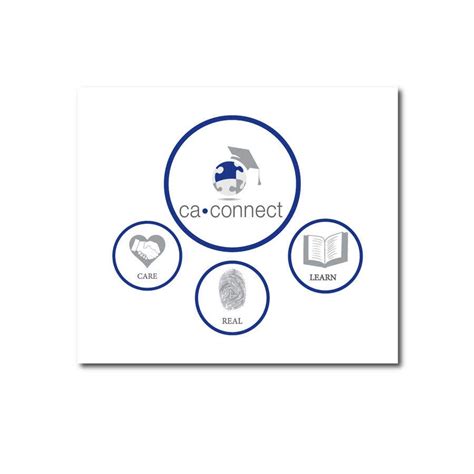 ca•connect

CARE

REAL

LEARN