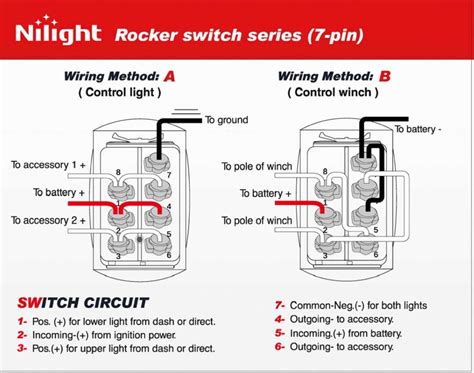 Nilight Rocker switch series (7-pin)

Wiring Method: A
( Control light )

To ground
To accessory 1 +
To battery +
To accessory 2 +
8
7
1
4
2
5
3
6

Wiring Method: B
( Control winch )

To battery -
To pole of winch
To battery +
To pole of winch
8
1
2
5
3
6

SWITCH CIRCUIT
1- Pos. (+) for lower light from dash or direct.
2- Incoming-(+) from ignition power.
3- Pos.(+) for upper light from dash or direct.

7- Common-Neg.(-) for both lights
4- Outgoing- to accessory.
5- Incoming.(+) from battery.
6- Outgoing- to accessory.