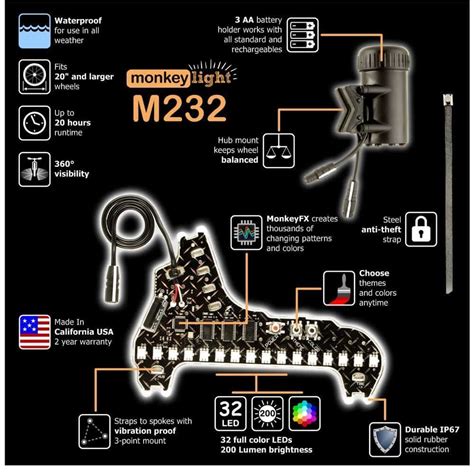 Waterproof for use in all weather

Fits 20" and larger wheels

Up to 20 hours runtime

360° visibility

monkeylight
M232

3 AA battery holder works with all standard and rechargeables

Hub mount keeps wheel balanced

Steel anti-theft strap

MonkeyFX creates thousands of changing patterns and colors

Choose themes and colors anytime

Made In California USA 2 year warranty

Straps to spokes with vibration proof 3-point mount

32 LED

200

32 full color LEDs
200 Lumen brightness

Durable IP67 solid rubber construction