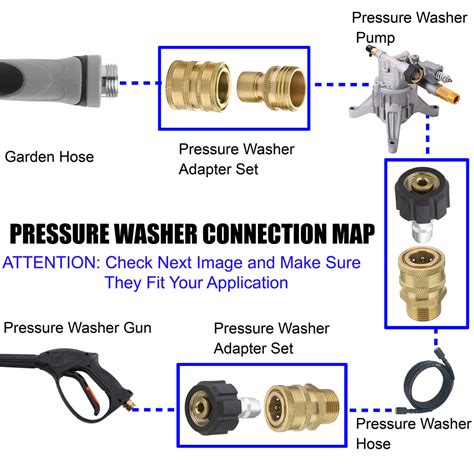 Pressure Washer Pump

Garden Hose

Pressure Washer Adapter Set

PRESSURE WASHER CONNECTION MAP

ATTENTION: Check Next Image and Make Sure They Fit Your Application

Pressure Washer Gun

Pressure Washer Adapter Set

Pressure Washer Hose