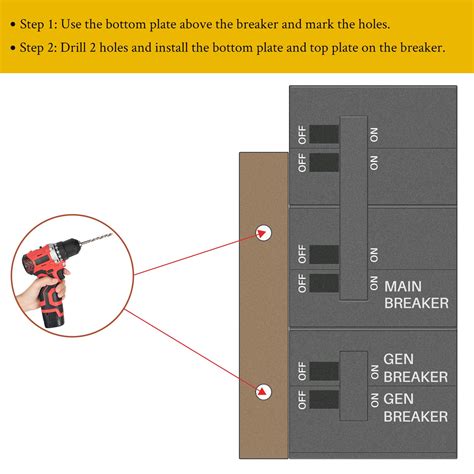 • Step 1: Use the bottom plate above the breaker and mark the holes.
• Step 2: Drill 2 holes and install the bottom plate and top plate on the breaker.

OFF ON
OFF ON
OFF ON
OFF ON MAIN BREAKER
OFF ON GEN BREAKER
OFF ON GEN BREAKER