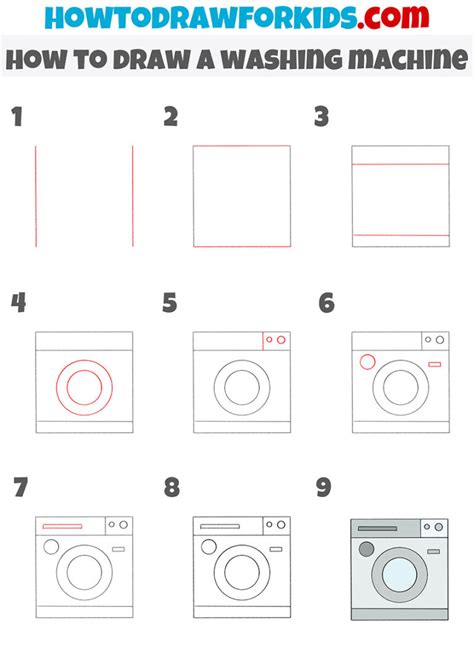 HOWTODRAWFORKIDS.com

HOW TO DRAW A WASHING MACHINE

1

2

3

4

5

6

7

8

9