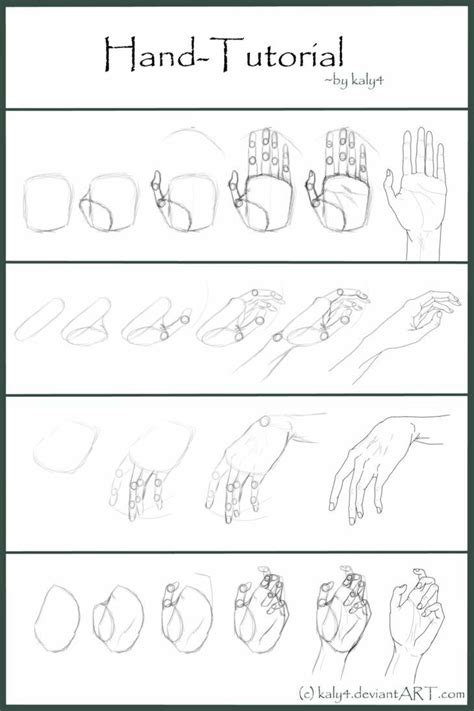 Hand-Tutorial
~by kaly4

(c) kaly4.deviantART.com